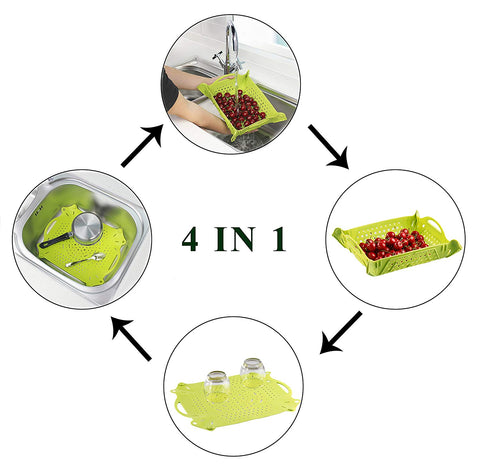 4 IN 1